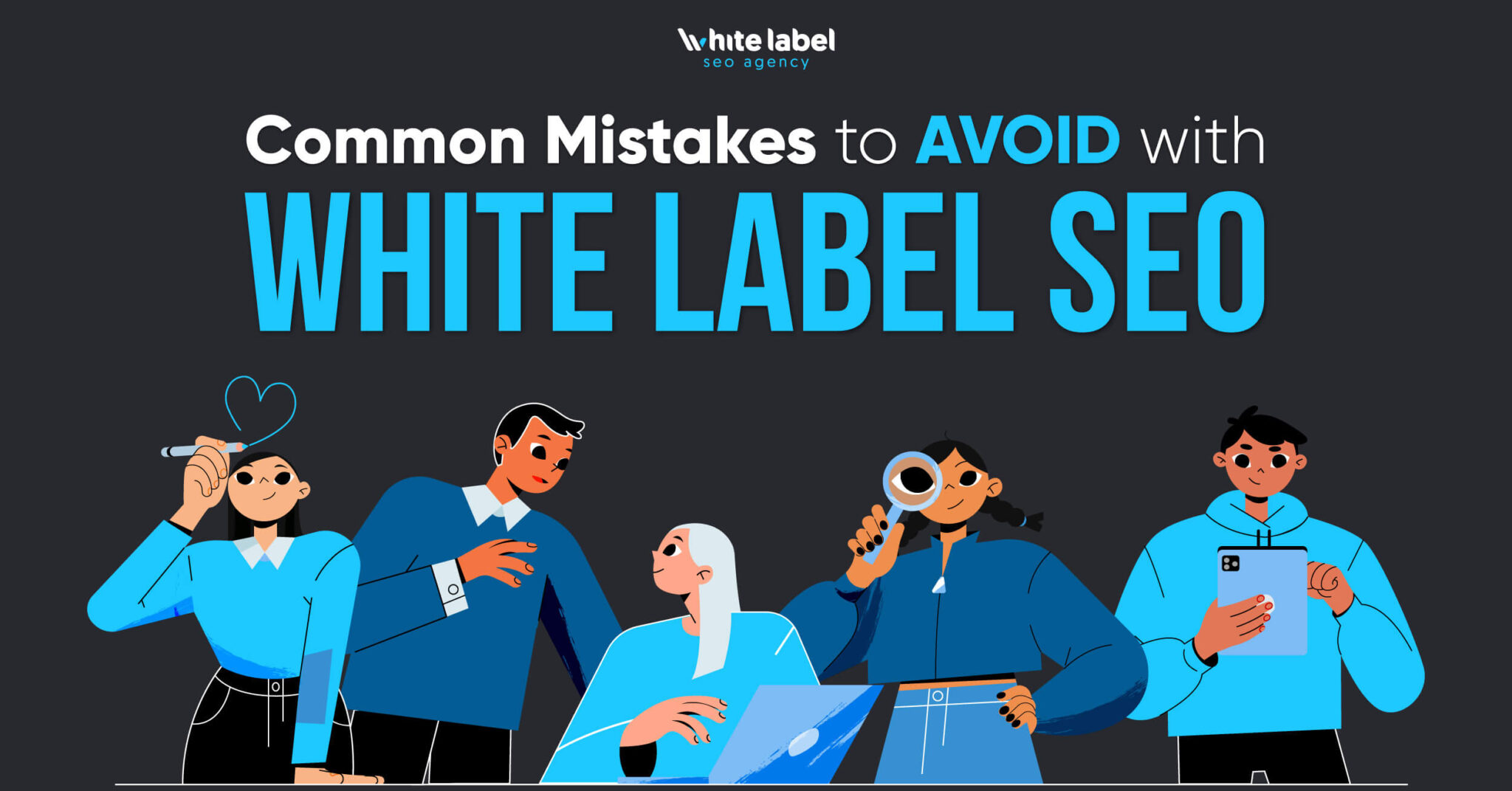 white label
seo agency

Common Mistakes to AVOID with
WHITE LABEL SEO